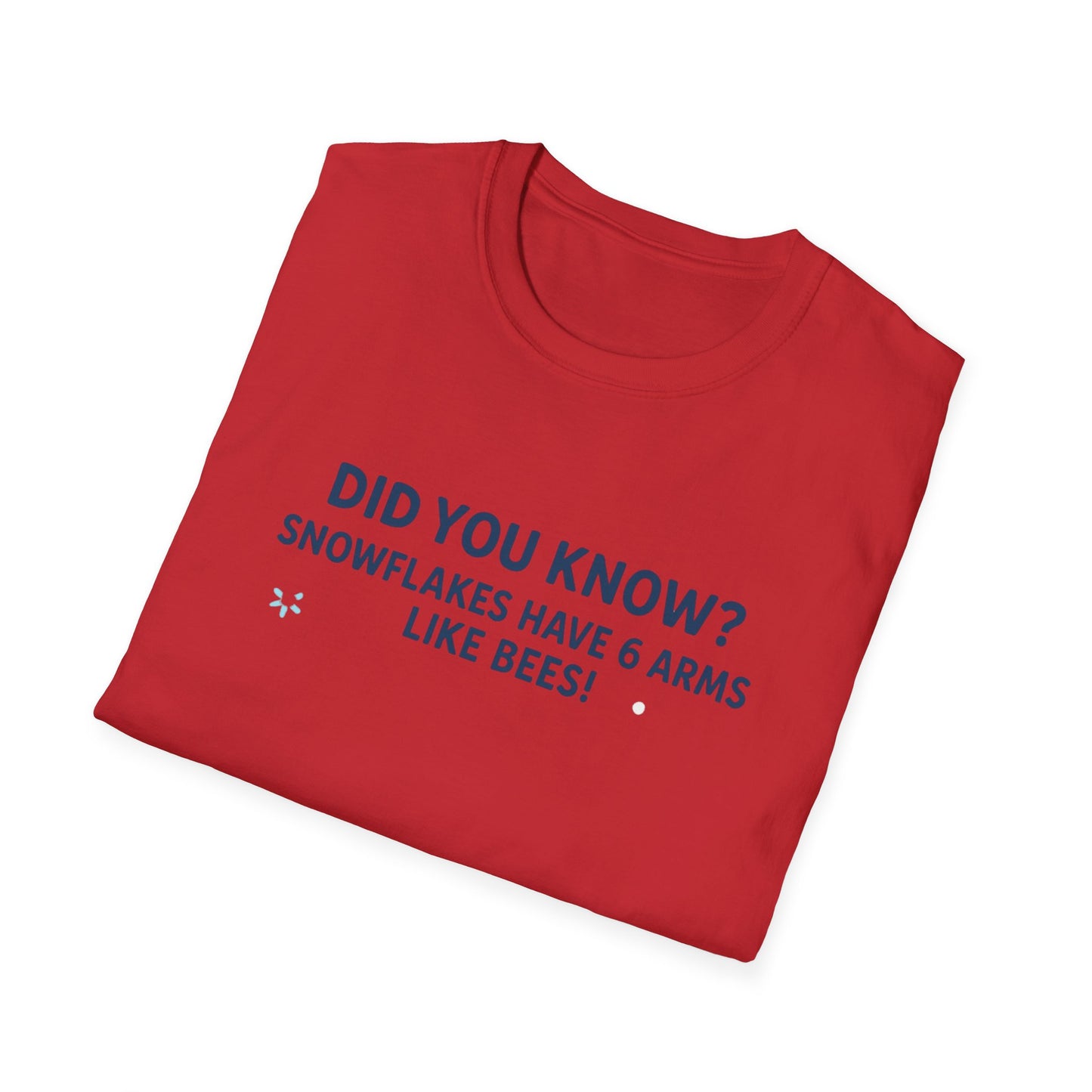 DID YOU KNOW?
SNOWFLAKES HAVE 6 ARMS
LIKE BEES!